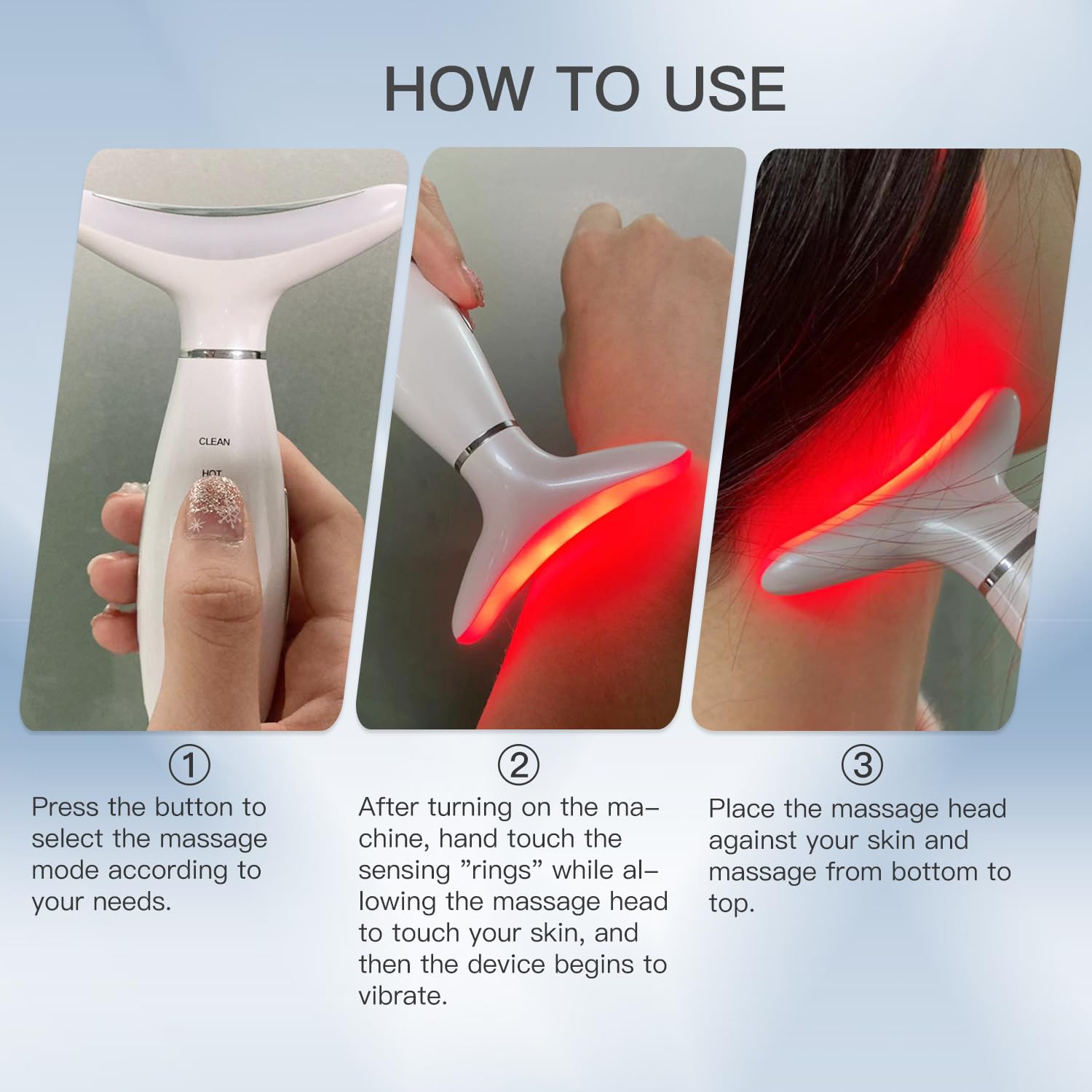 HOW TO USE

CLEAN

HOT

①
Press the button to select the massage mode according to your needs.

②
After turning on the machine, hand touch the sensing "rings" while allowing the massage head to touch your skin, and then the device begins to vibrate.

③
Place the massage head against your skin and massage from bottom to top.