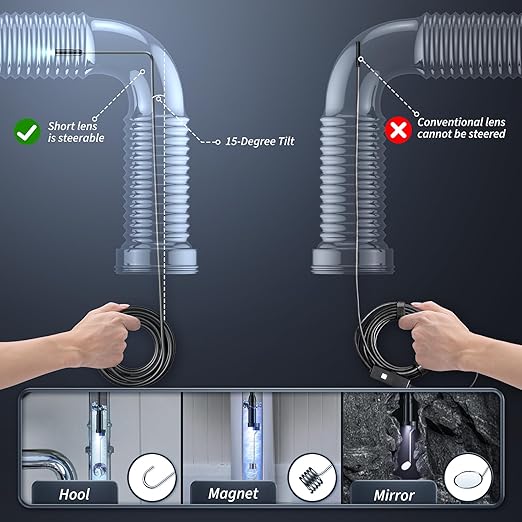 Short lens is steerable

15-Degree Tilt

Conventional lens cannot be steered

Hool

Magnet

Mirror