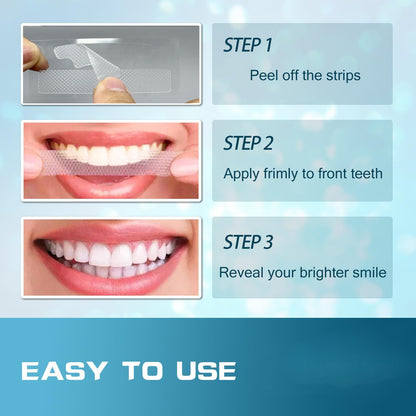 STEP 1

Peel off the strips

STEP 2

Apply frimly to front teeth

STEP 3

Reveal your brighter smile

EASY TO USE