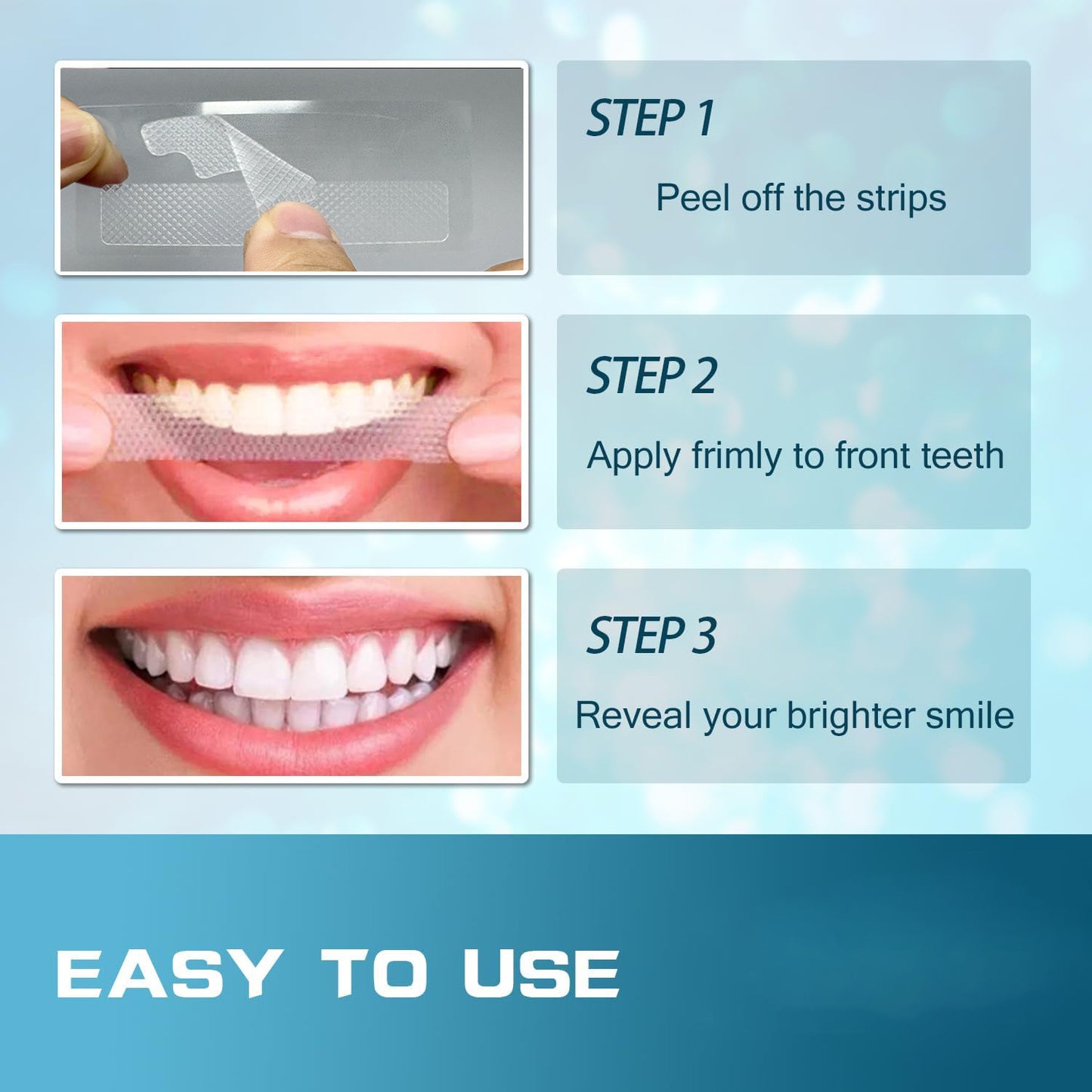 STEP 1

Peel off the strips

STEP 2

Apply frimly to front teeth

STEP 3

Reveal your brighter smile

EASY TO USE